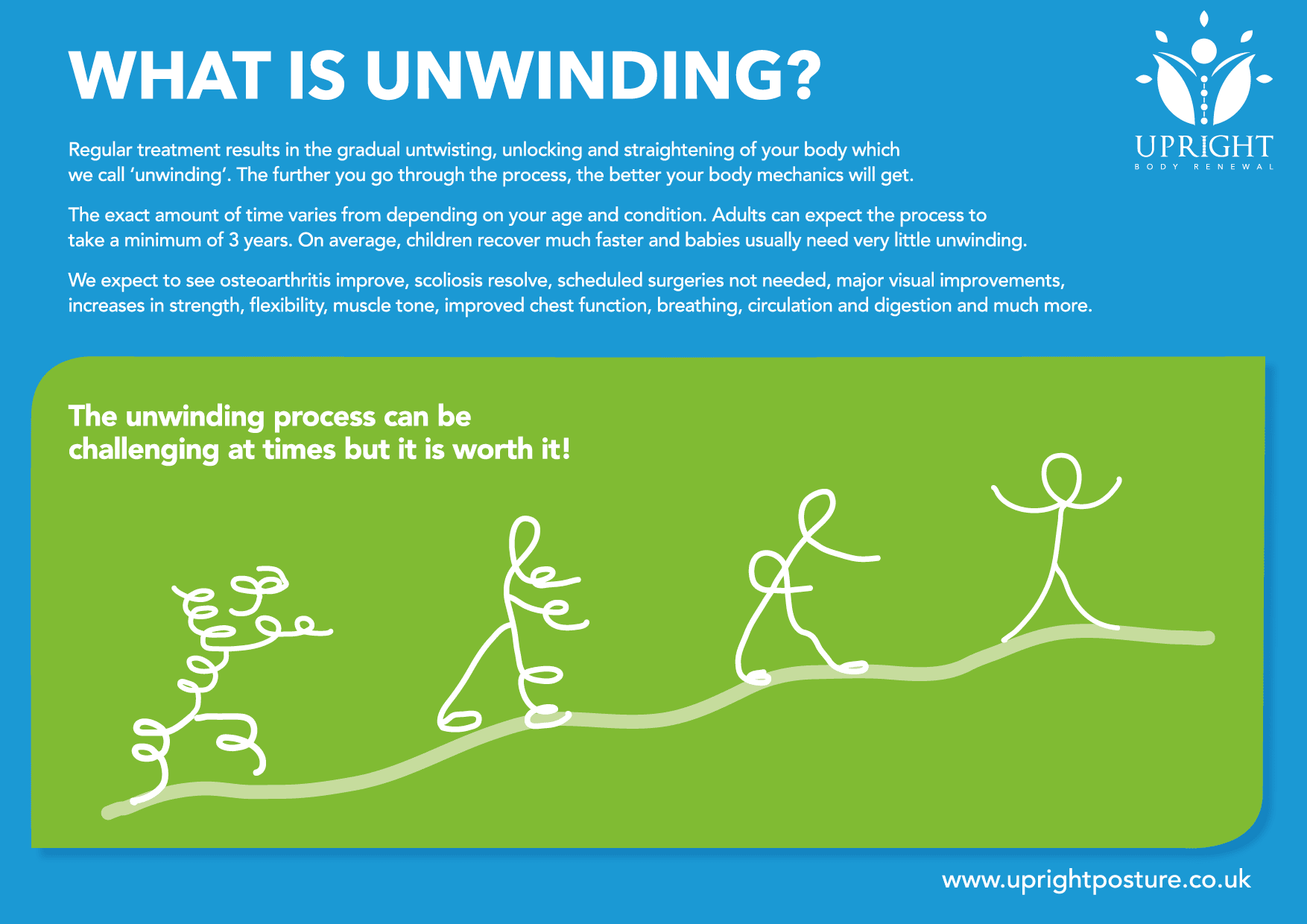 WHAT IS UNWINDING?

UPRIGHT
BODY RENEWAL

Regular treatment results in the gradual untwisting, unlocking and straightening of your body which we call 'unwinding'. The further you go through the process, the better your body mechanics will get.

The exact amount of time varies from depending on your age and condition. Adults can expect the process to take a minimum of 3 years. On average, children recover much faster and babies usually need very little unwinding.

We expect to see osteoarthritis improve, scoliosis resolve, scheduled surgeries not needed, major visual improvements, increases in strength, flexibility, muscle tone, improved chest function, breathing, circulation and digestion and much more.

The unwinding process can be challenging at times but it is worth it!

www.uprightposture.co.uk